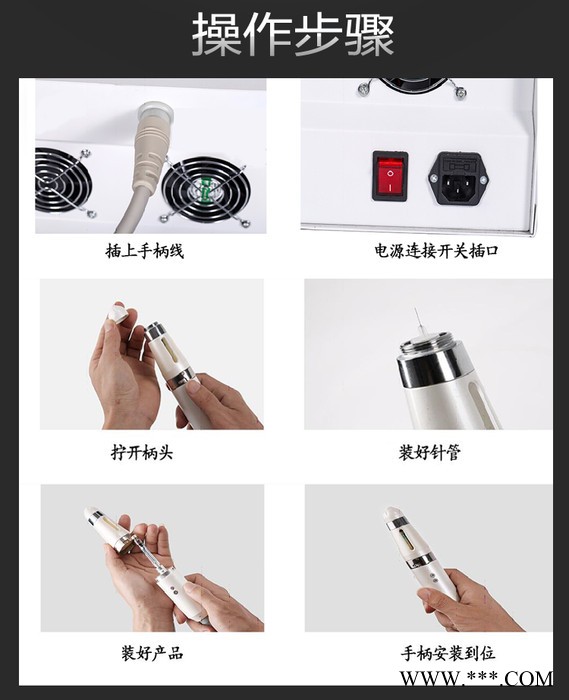 操作步骤

插上手柄线

电源连接开关插口

拧开柄头

装好针管

装好产品

手柄安装到位

WWW.***.COM