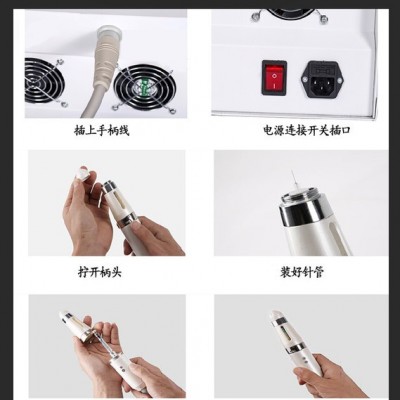 插上手柄线

电源连接开关插口

拧开柄头

装好针管