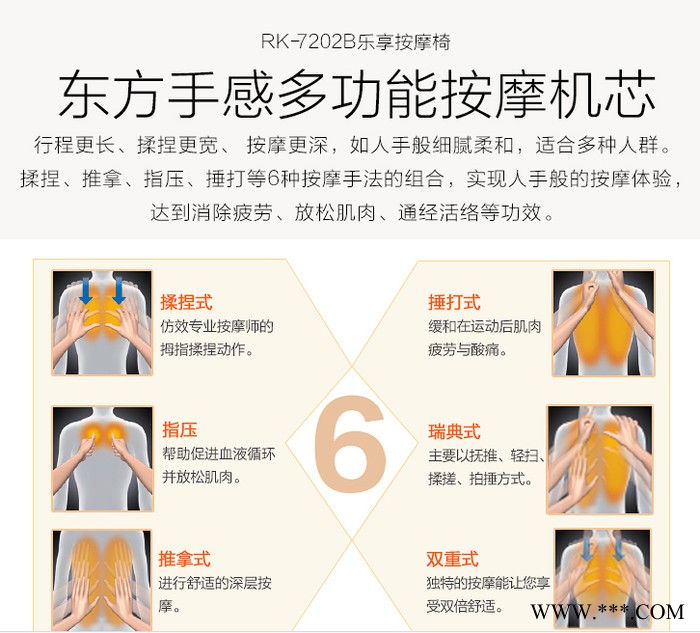 RK-7202B乐享按摩椅

东方手感多功能按摩机芯

行程更长、揉捏更宽、 按摩更深，如人手般细腻柔和，适合多种人群。揉捏、推拿、指压、捶打等6种按摩手法的组合，实现人手般的按摩体验，达到消除疲劳、放松肌肉、通经活络等功效。

揉捏式
仿效专业按摩师的拇指揉捏动作。

指压
帮助促进血液循环并放松肌肉。

推拿式
进行舒适的深层按摩。

6

捶打式
缓和在运动后肌肉疲劳与酸痛。

瑞典式
主要以抚推、轻扫、揉搓、拍捶方式。

双重式
独特的按摩能让您享受双倍舒适。

WWW.***.COM