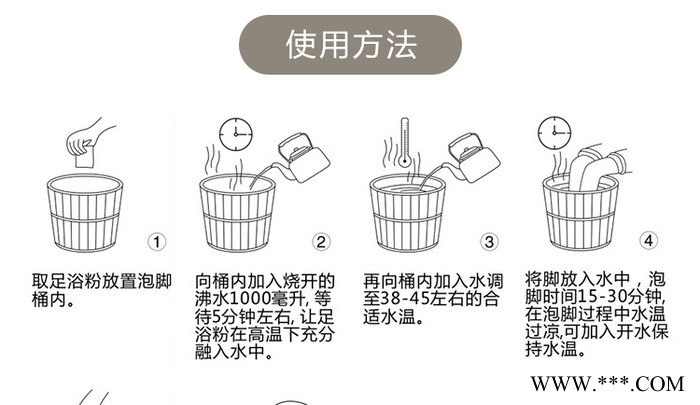 使用方法

①

取足浴粉放置泡脚桶内。

②

向桶内加入烧开的沸水1000毫升, 等待5分钟左右, 让足浴粉在高温下充分融入水中。

③

再向桶内加入水调至38-45左右的合适水温。

④

将脚放入水中，泡脚时间15-30分钟, 在泡脚过程中水温过凉,可加入开水保持水温。

WWW.***.COM