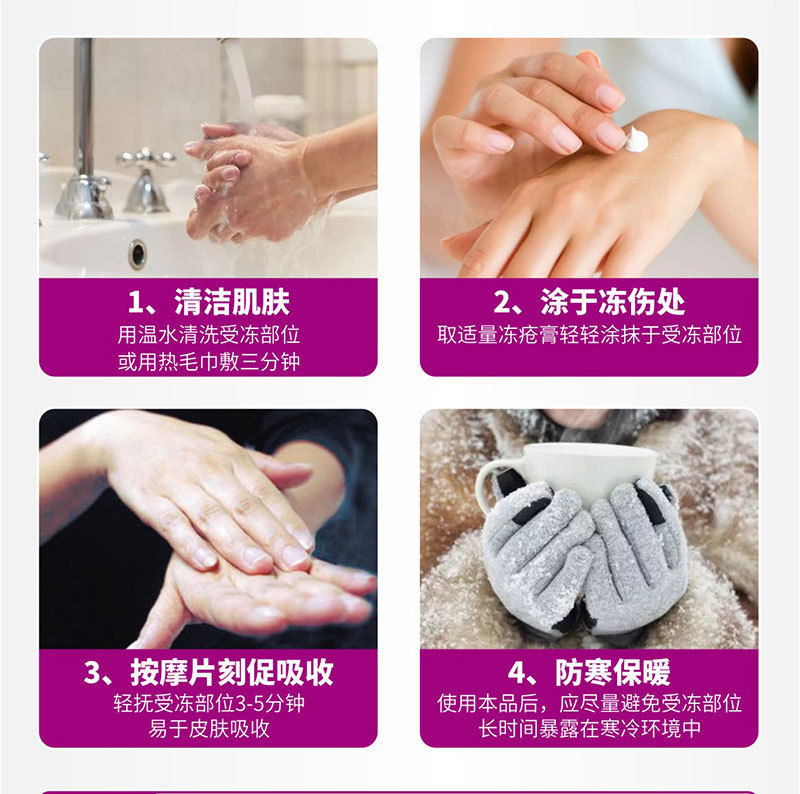 1、清洁肌肤
用温水清洗受冻部位
或用热毛巾敷三分钟

2、涂于冻伤处
取适量冻疮膏轻轻涂抹于受冻部位

3、按摩片刻促吸收
轻抚受冻部位3-5分钟
易于皮肤吸收

4、防寒保暖
使用本品后，应尽量避免受冻部位
长时间暴露在寒冷环境中