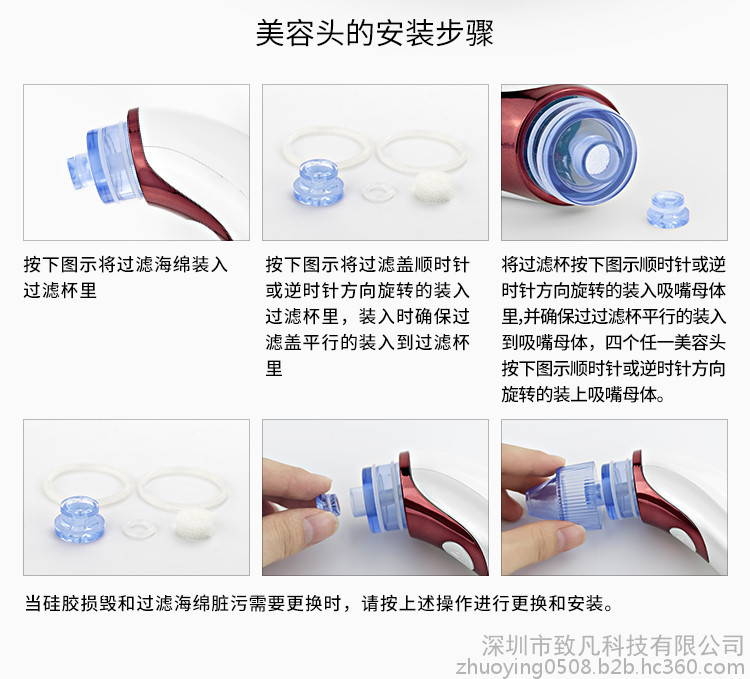 美容头的安装步骤

按下图示将过滤海绵装入过滤杯里

按下图示将过滤盖顺时针或逆时针方向旋转的装入过滤杯里，装入时确保过滤盖平行的装入到过滤杯里

将过滤杯按下图示顺时针或逆时针方向旋转的装入吸嘴母体里,并确保过过滤杯平行的装入到吸嘴母体，四个任一美容头按下图示顺时针或逆时针方向旋转的装上吸嘴母体。

当硅胶损毁和过滤海绵脏污需要更换时，请按上述操作进行更换和安装。

深圳市致凡科技有限公司
zhuoying0508.b2b.hc360.com