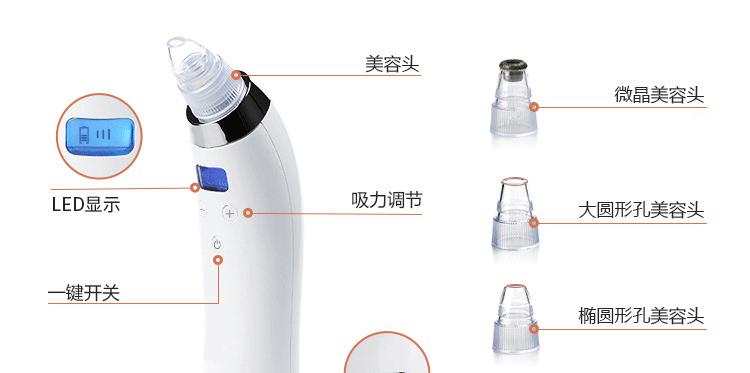 美容头

LED显示

吸力调节

一键开关

微晶美容头

大圆形孔美容头

椭圆形孔美容头