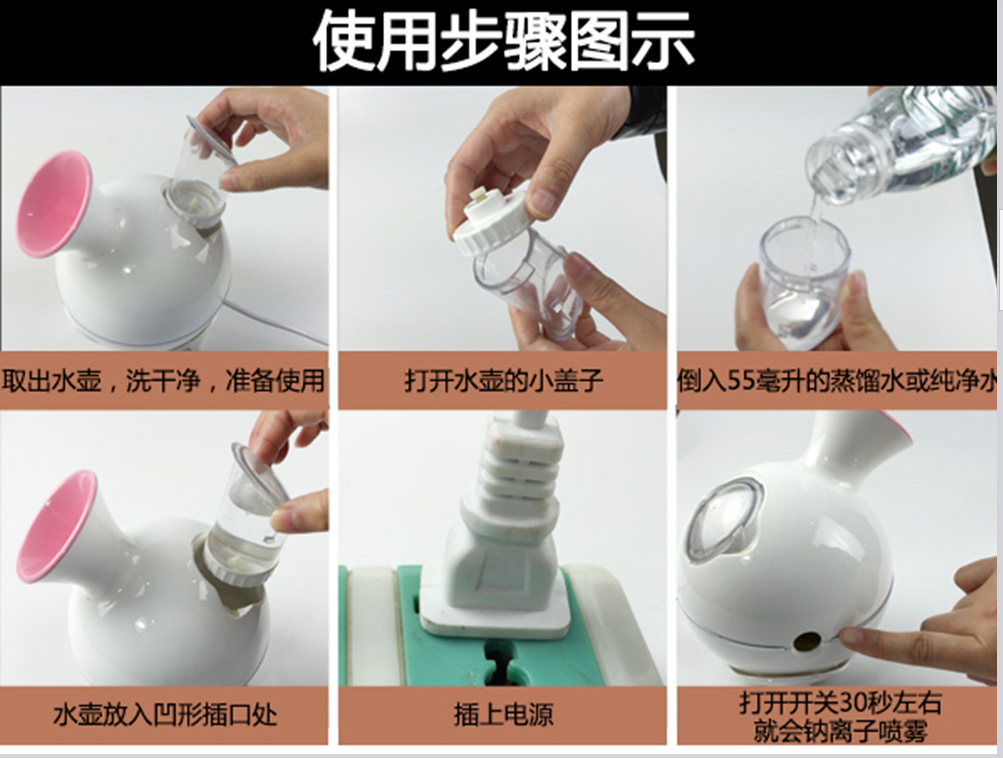 使用步骤图示

取出水壶，洗干净，准备使用

打开水壶的小盖子

倒入55毫升的蒸馏水或纯净水

水壶放入凹形插口处

插上电源

打开开关30秒左右
就会钠离子喷雾