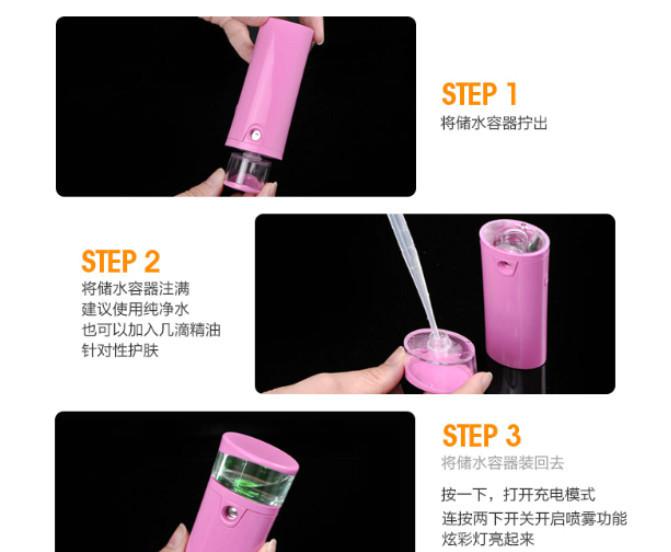 STEP 1
将储水容器拧出

STEP 2
将储水容器注满
建议使用纯净水
也可以加入几滴精油
针对性护肤

STEP 3
将储水容器装回去

按一下，打开充电模式
连按两下开关开启喷雾功能
炫彩灯亮起来