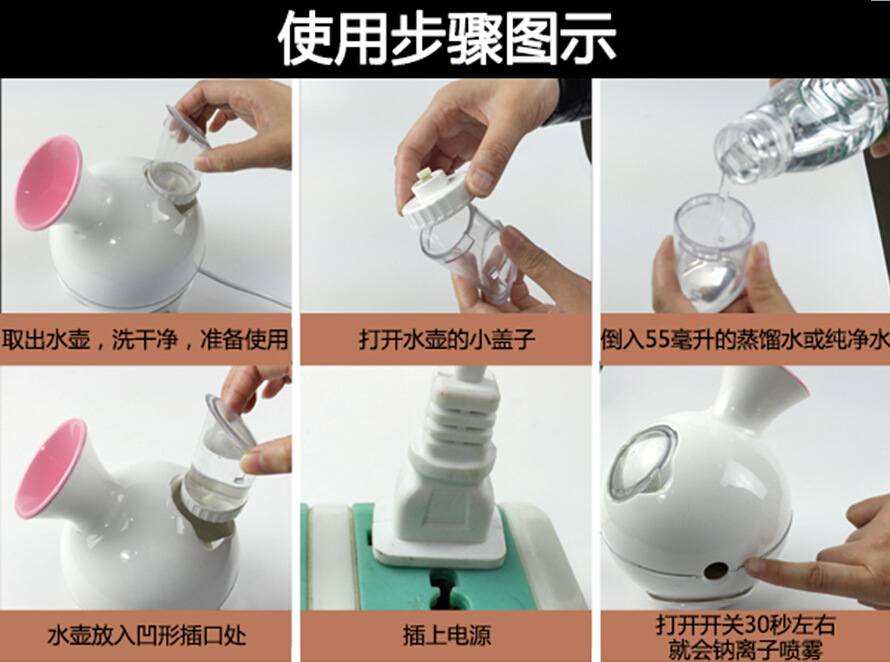 使用步骤图示

取出水壶，洗干净，准备使用

打开水壶的小盖子

倒入55毫升的蒸馏水或纯净水

水壶放入凹形插口处

插上电源

打开开关30秒左右
就会钠离子喷雾