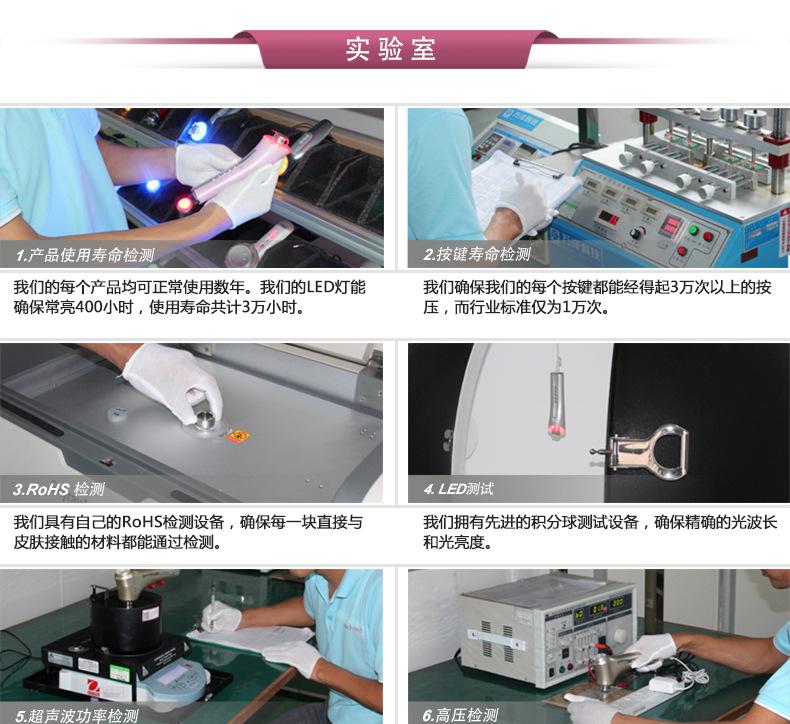 实验室

1.产品使用寿命检测

我们的每个产品均可正常使用数年。我们的LED灯能确保常亮400小时，使用寿命共计3万小时。

2.按键寿命检测

我们确保我们的每个按键都能经得起3万次以上的按压，而行业标准仅为1万次。

3.RoHS 检测

我们具有自己的RoHS检测设备，确保每一块直接与皮肤接触的材料都能通过检测。

4. LED测试

我们拥有先进的积分球测试设备，确保精确的光波长和光亮度。

5.超声波功率检测

6.高压检测