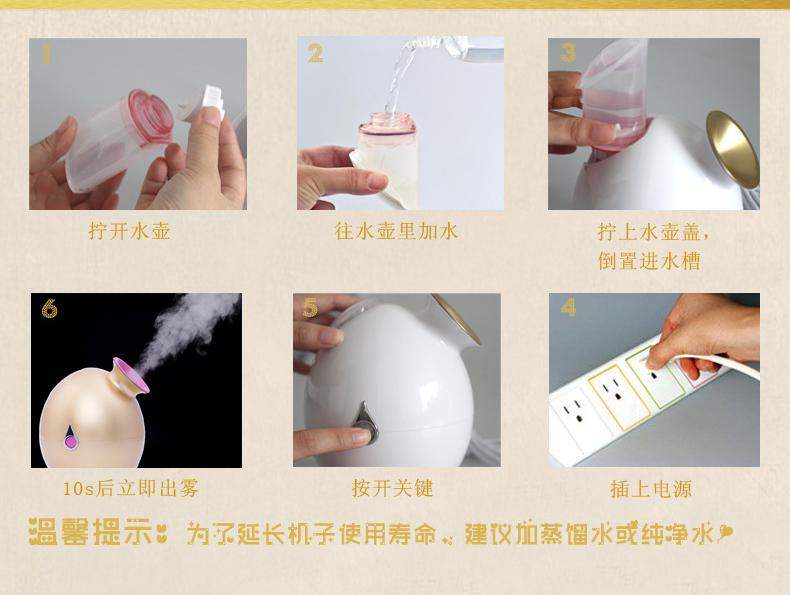 1

拧开水壶

2

往水壶里加水

3

拧上水壶盖，倒置进水槽

6

10s后立即出雾

5

按开关键

4

插上电源

温馨提示：为了延长机子使用寿命，建议加蒸馏水或纯净水