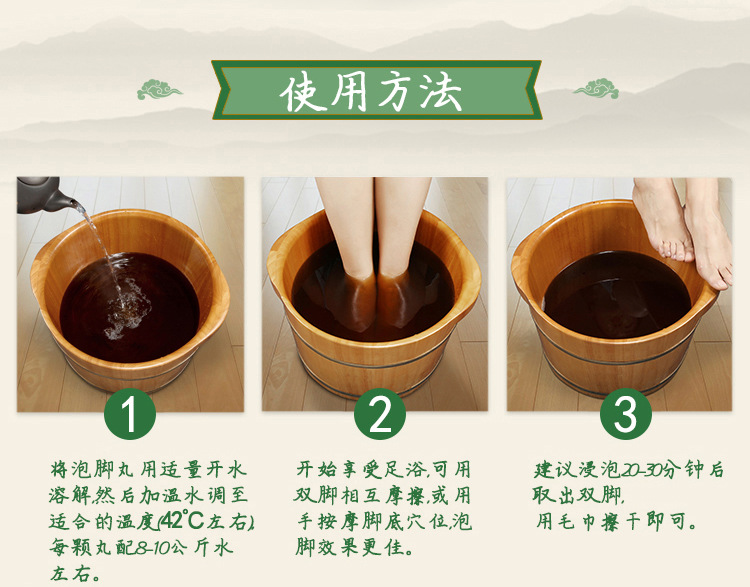 使用方法

1

将泡脚丸用适量开水溶解,然后加温水调至适合的温度(42°C左右),每颗丸配8-10公斤水左右。

2

开始享受足浴,可用双脚相互摩擦,或用手按摩脚底穴位,泡脚效果更佳。

3

建议浸泡20-30分钟后取出双脚,用毛巾擦干即可。