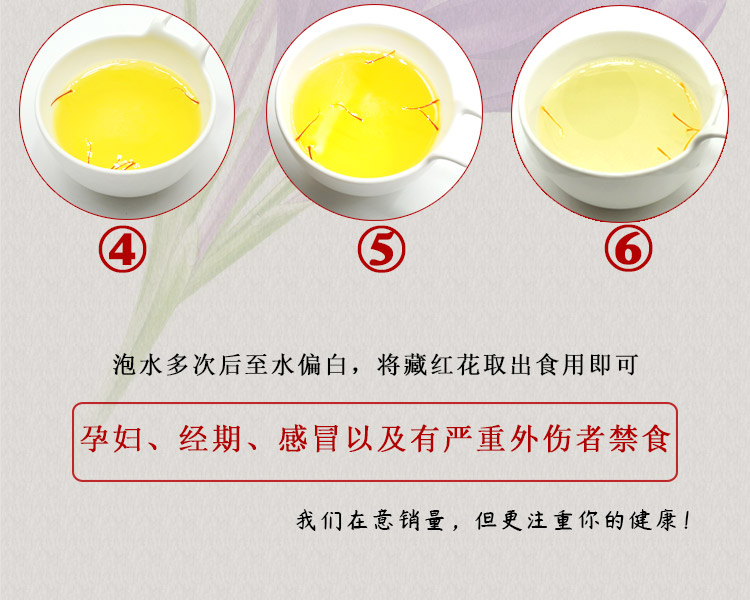 ④ ⑤ ⑥

泡水多次后至水偏白，将藏红花取出食用即可

孕妇、经期、感冒以及有严重外伤者禁食

我们在意销量，但更注重你的健康！